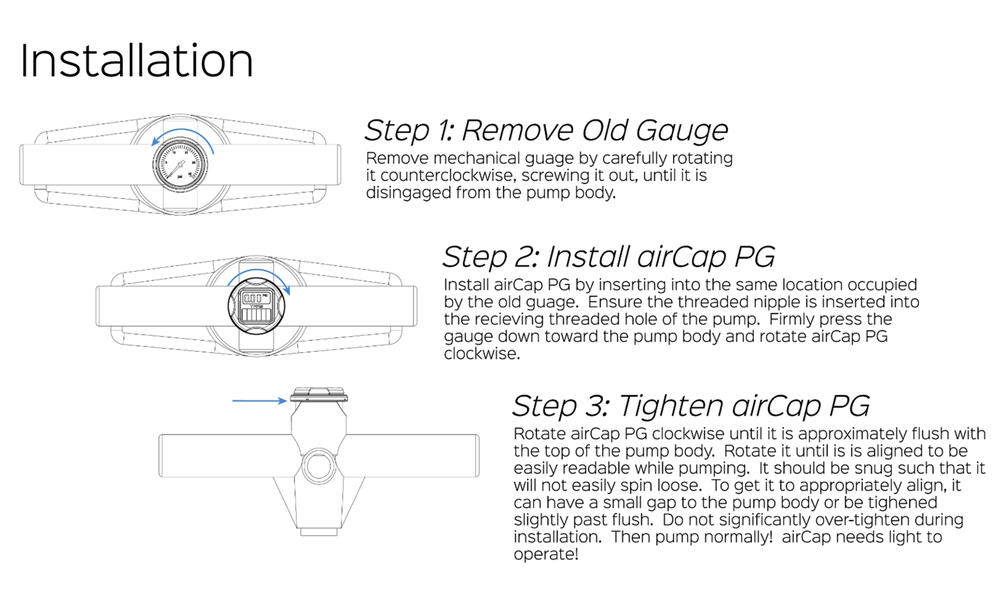 Installation

Step 1: Remove Old Gauge
Remove mechanical guage by carefully rotating it counterclockwise, screwing it out, until it is disingaged from the pump body.

Step 2: Install airCap PG
Install airCap PG by inserting into the same location occupied by the old guage. Ensure the threaded nipple is inserted into the recieving threaded hole of the pump. Firmly press the gauge down toward the pump body and rotate airCap PG clockwise.

Step 3: Tighten airCap PG
Rotate airCap PG clockwise until it is approximately flush with the top of the pump body. Rotate it until is is aligned to be easily readable while pumping. It should be snug such that it will not easily spin loose. To get it to appropriately align, it can have a small gap to the pump body or be tighened slightly past flush. Do not significantly over-tighten during installation. Then pump normally! airCap needs light to operate!